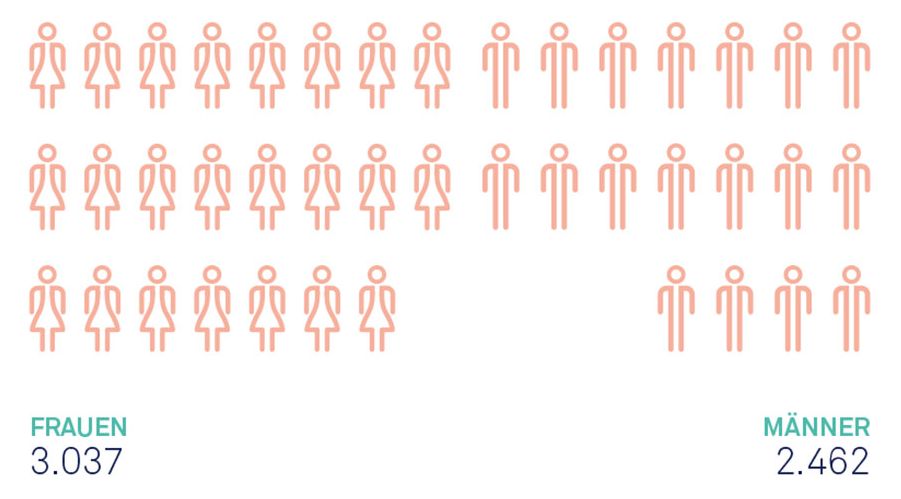 FRAUEN
3.037

MÄNNER
2.462