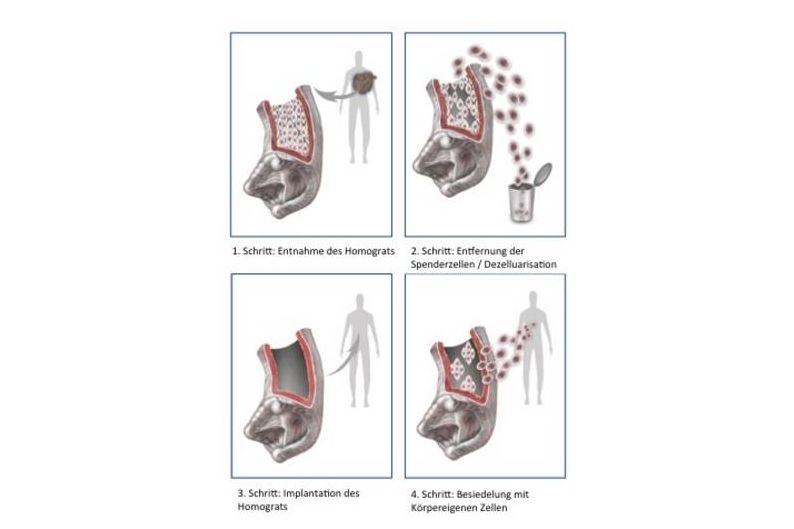 1. Schritt: Entnahme des Homograts

2. Schritt: Entfernung der Spenderzellen / Dezelluarisation

3. Schritt: Implantation des Homograts

4. Schritt: Besiedelung mit Körpereigenen Zellen